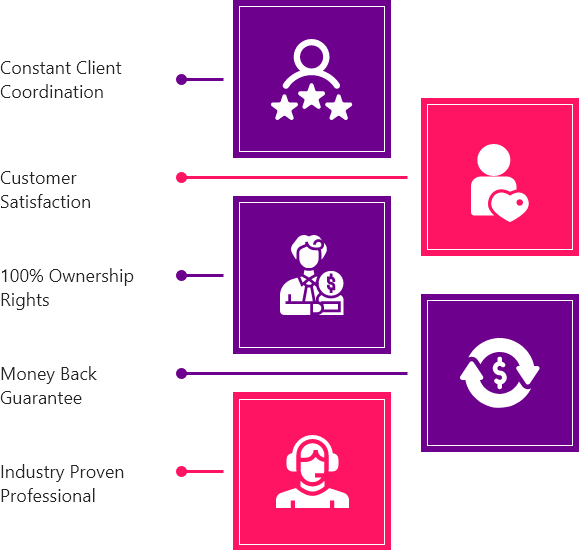 Constant Client Coordination

Customer Satisfaction

100% Ownership Rights

Money Back Guarantee

Industry Proven Professional